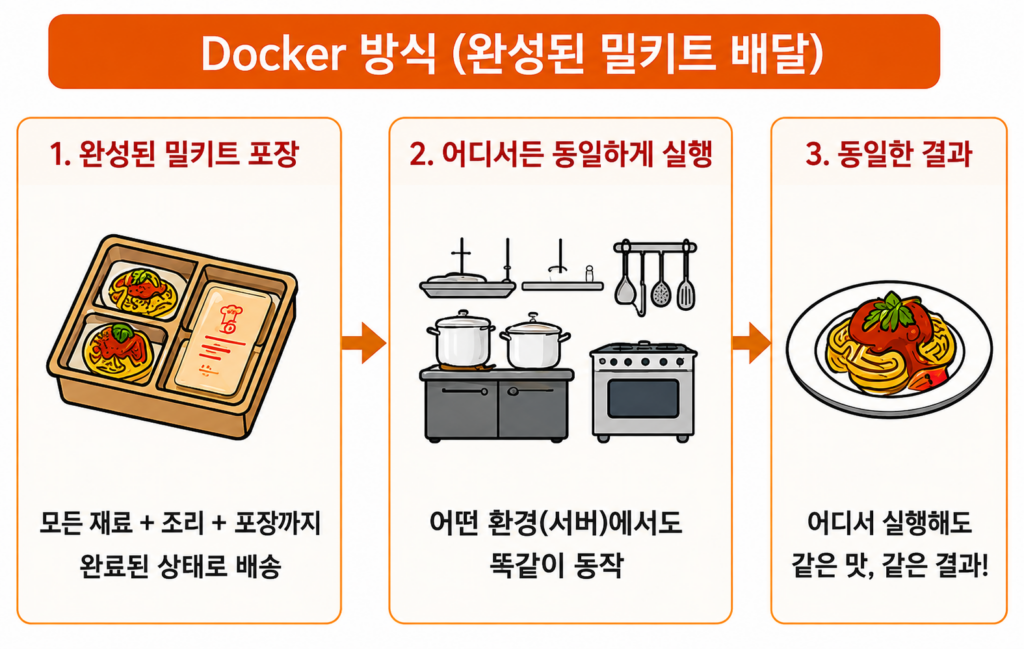 Docker 방식 (완성된 밀키트 배달)

1. 완성된 밀키트 포장

모든 재료 + 조리 + 포장까지 완료된 상태로 배송

2. 어디서든 동일하게 실행

어떤 환경(서버)에서도 똑같이 동작

3. 동일한 결과

어디서 실행해도 같은 맛, 같은 결과!